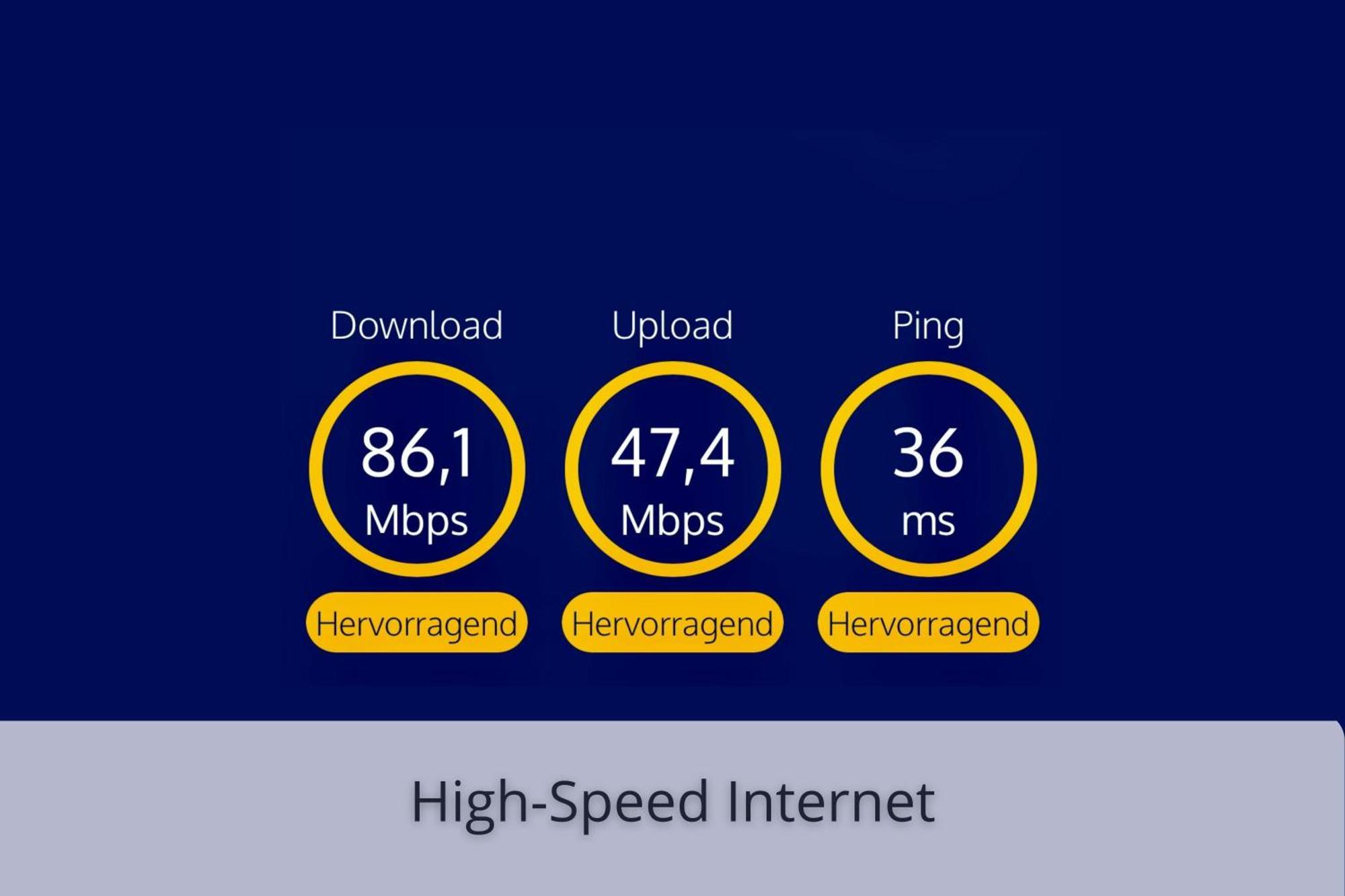 Download
86,1
Mbps
Hervorragend

Upload
47,4
Mbps
Hervorragend

Ping
36
ms
Hervorragend

High-Speed Internet